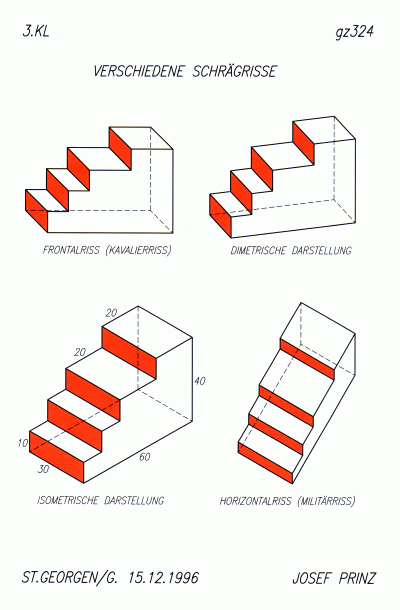 3.KL

gz324

VERSCHIEDENE SCHRÄGRISSE

FRONTALRISS (KAVALIERRISS)

DIMETRISCHE DARSTELLUNG

20

20

40

10

30

60

ISOMETRISCHE DARSTELLUNG

HORIZONTALRISS (MILITÄRRISS)

ST.GEORGEN/G. 15.12.1996

JOSEF PRINZ